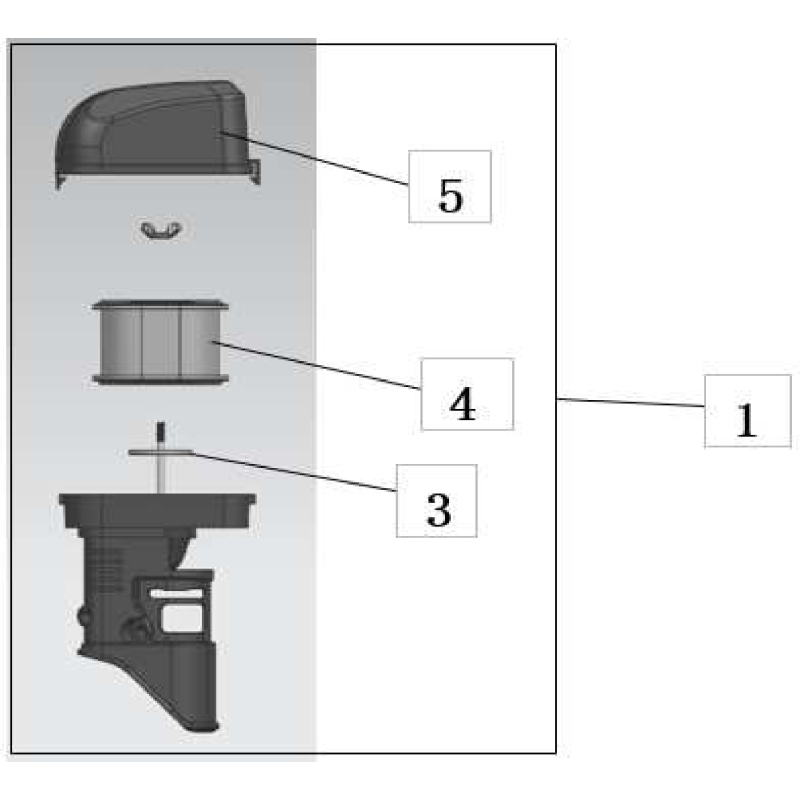 5

4

1

3