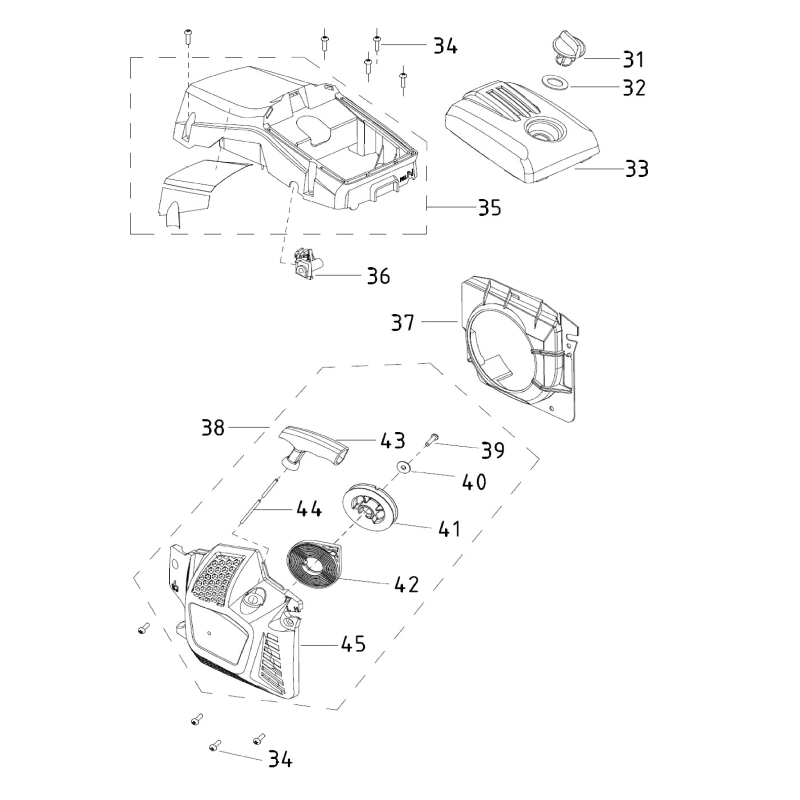 34
31
32
33
35
36
37
38
43
39
40
44
41
42
45
34