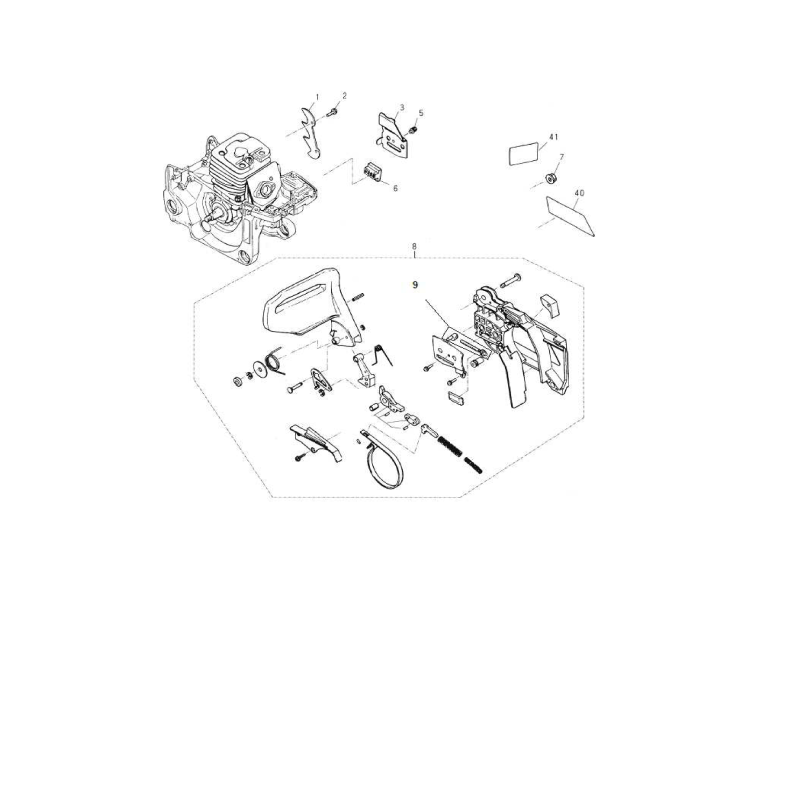 1
2
3
5
6
41
7
40
8
9