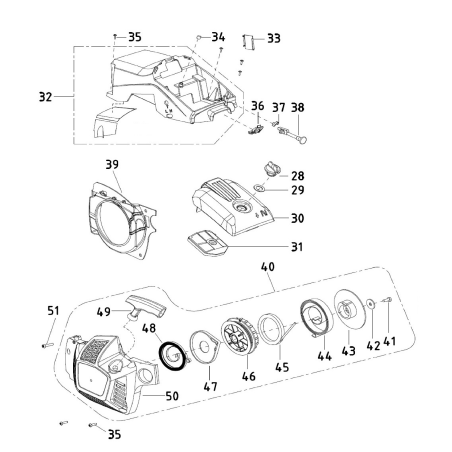 35
34
33
32
36
37
38
39
28
29
30
31
40
51
49
48
47
46
45
44
43
42
41
50
35