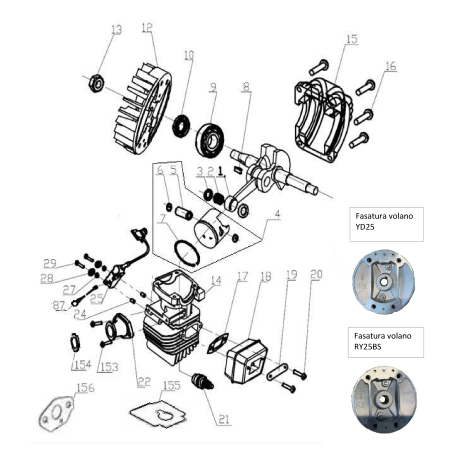 13
12
10
9
8
15
16
6
5
3
2
1
4
7
29
28
27
25
87
24
14
17
18
19
20
154
153
22
156
155
21

Fasatura volano YD25

Fasatura volano RY25BS