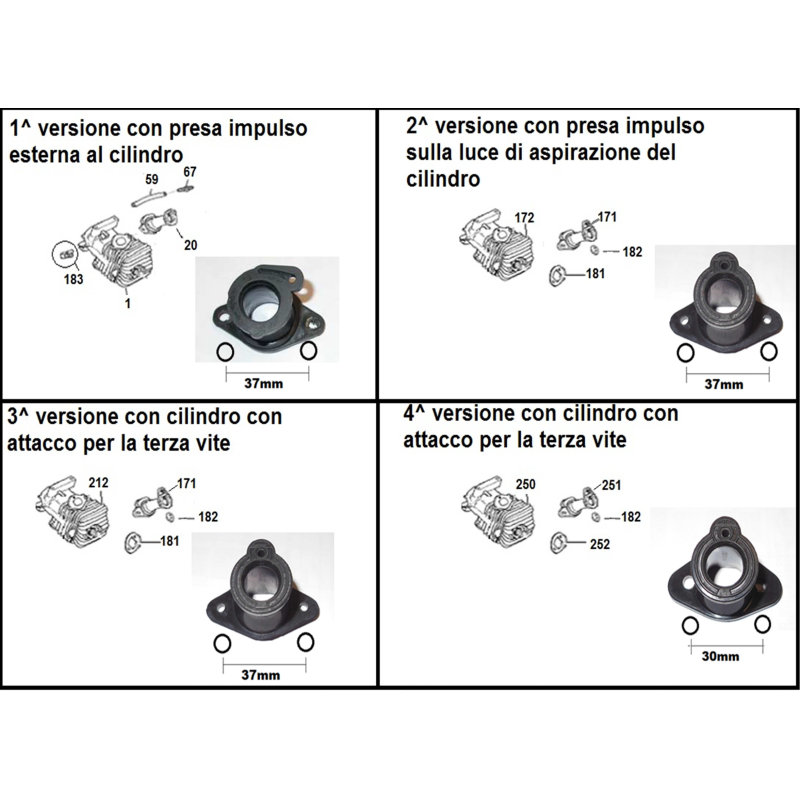 1^ versione con presa impulso esterna al cilindro

59
67
20
183
1

37mm

2^ versione con presa impulso sulla luce di aspirazione del cilindro

172
171
182
181

37mm

3^ versione con cilindro con attacco per la terza vite

212
171
182
181

37mm

4^ versione con cilindro con attacco per la terza vite

250
251
182
252

30mm