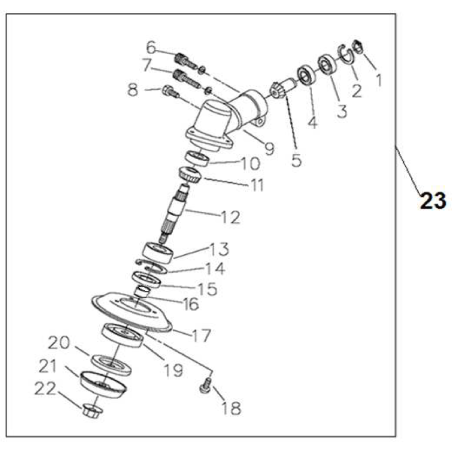 6
7
8
1
2
3
4
5
9
10
11
12
13
14
15
16
17
20
19
21
22
18
23