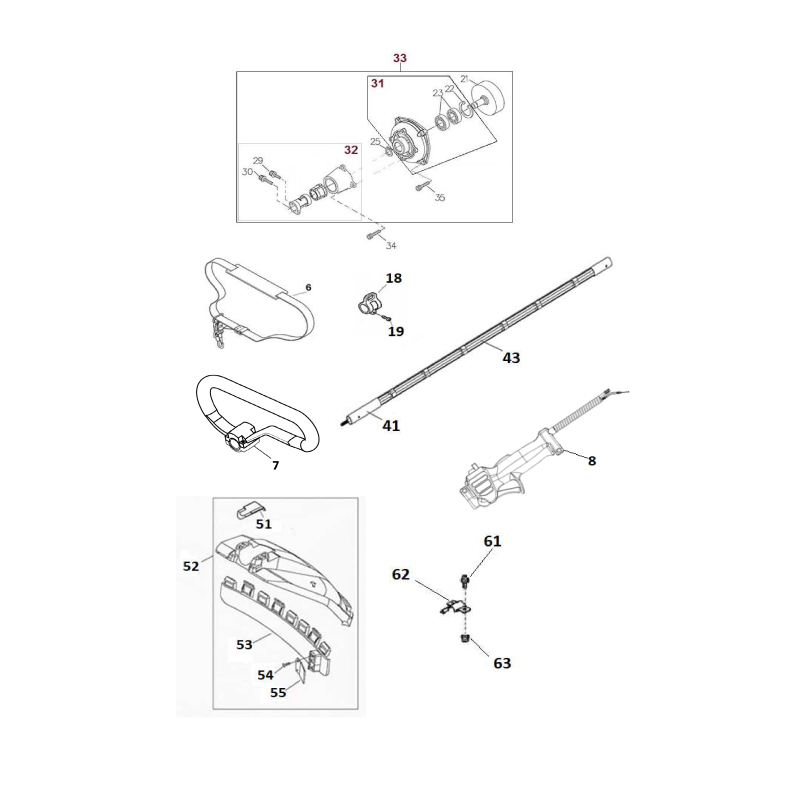 33
31
21
22
23
25
32
29
30
35
34
6
18
19
43
41
7
8
51
52
53
54
55
61
62
63