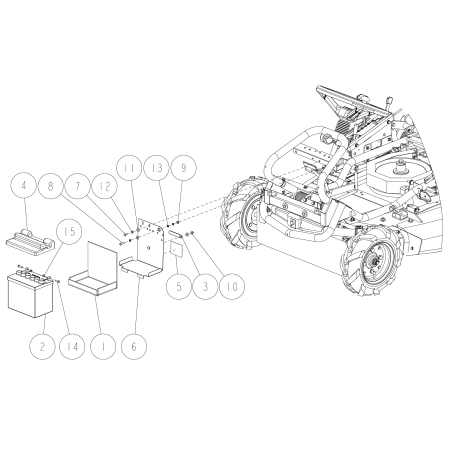 11
13
9
4
8
7
12
15
5
3
10
2
14
1
6