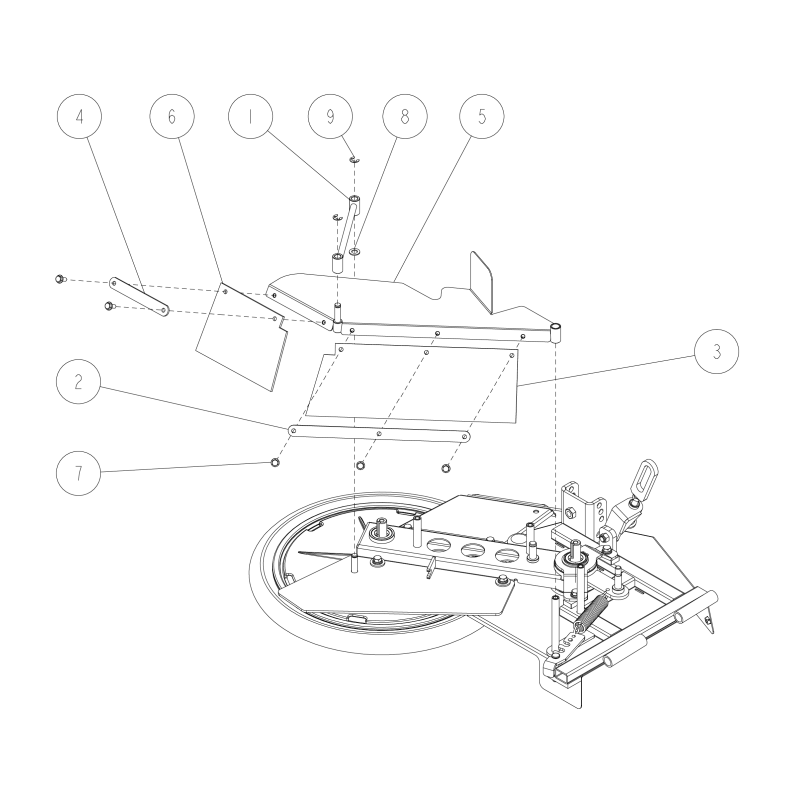 4
6
1
9
8
5
3
2
7