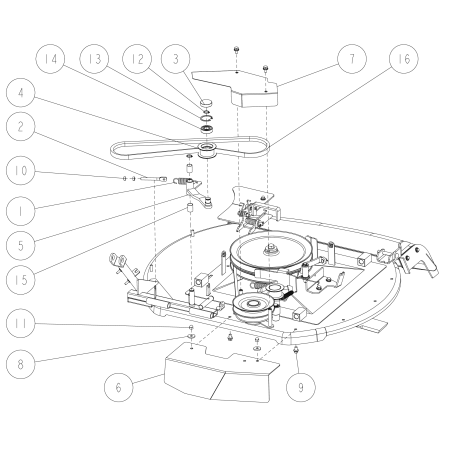 14
13
12
3
7
16
4
2
10
1
5
15
11
8
6
9