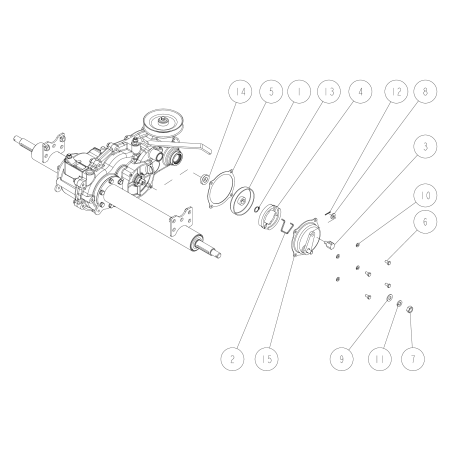 14
5
1
13
4
12
8
3
10
6
2
15
9
11
7