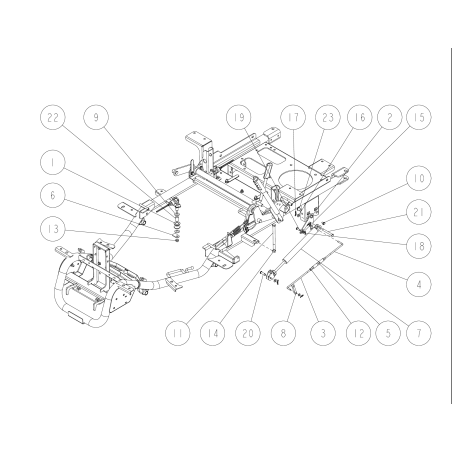 22
9
19
17
23
16
2
15
1
6
13
10
21
18
4
11
14
20
8
3
12
5
7