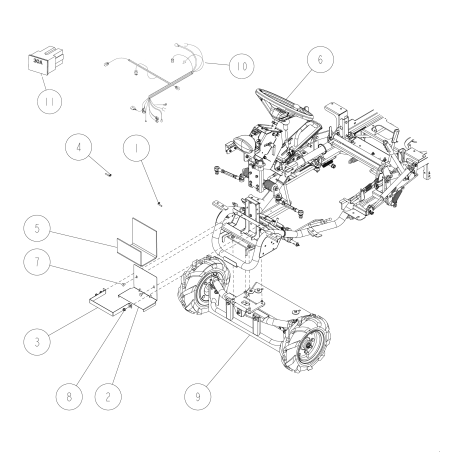 30A
11
10
6
4
1
5
7
3
8
2
9