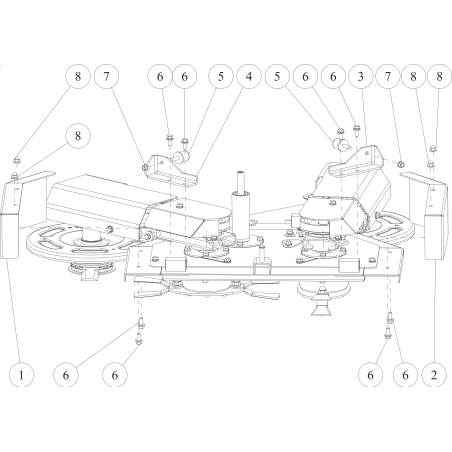 8 7 6 6 5 4 5 6 6 3 7 8 8

8

1 6 6 6 6 2