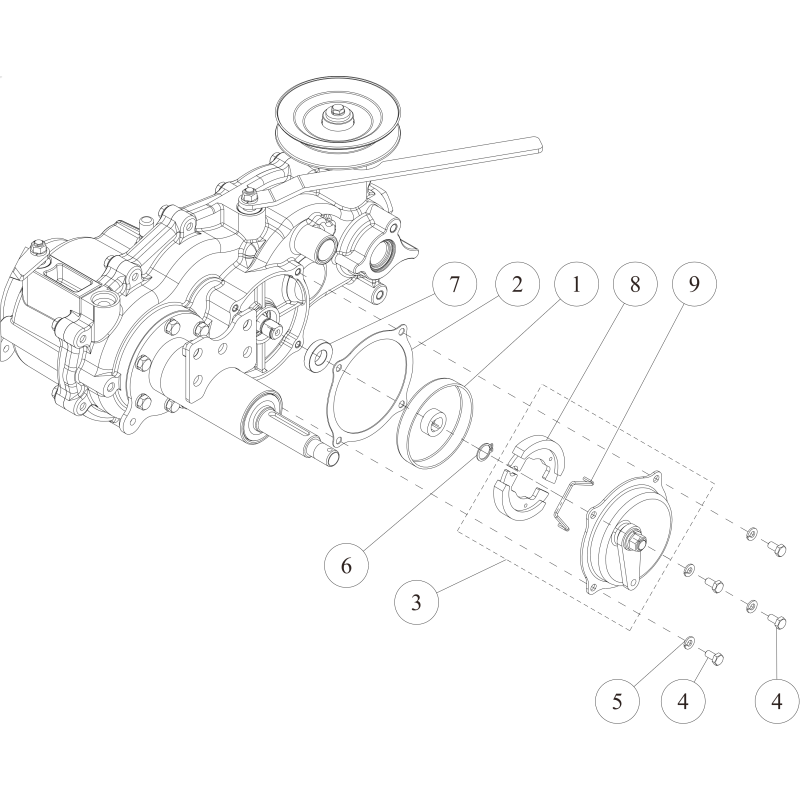 7
2
1
8
9
6
3
5
4
4