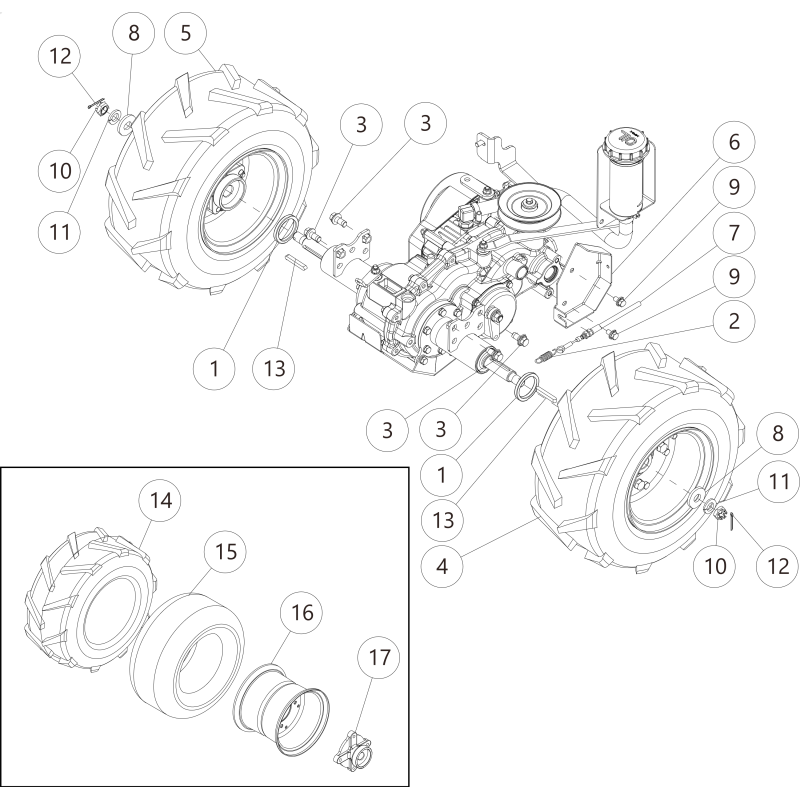 12
8
5
10
11
3
3
6
9
7
9
2
1
13
3
3
1
13
8
11
4
10
12
14
15
16
17