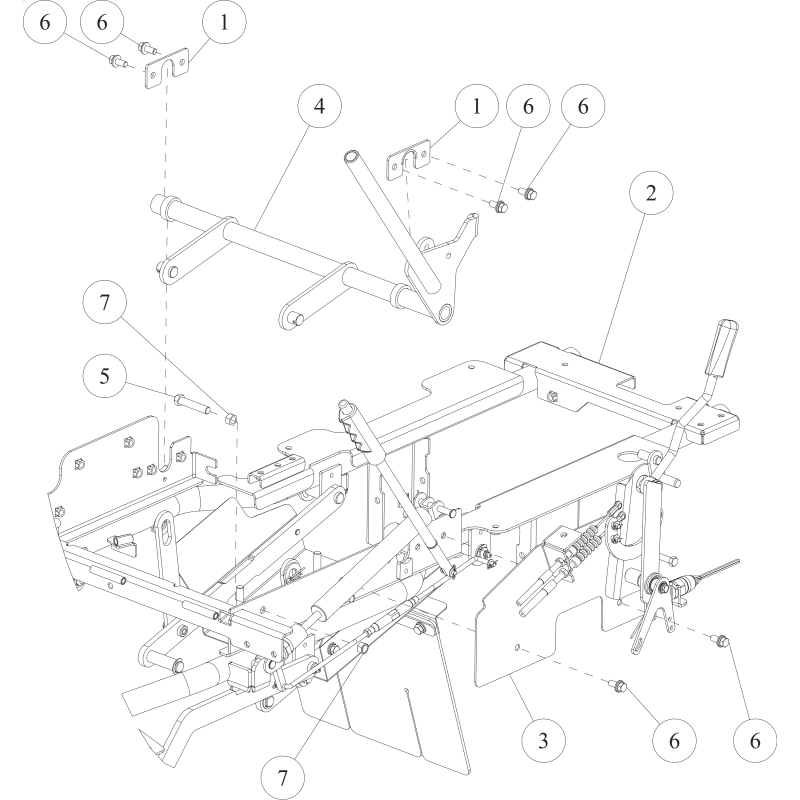 6
6
1
4
1
6
6
2
7
5
3
6
6
7