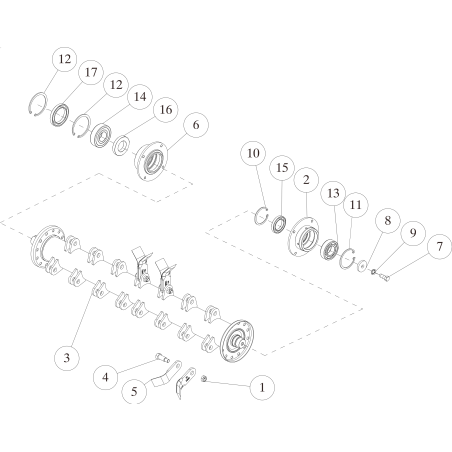 12
17
12
14
16
6
10
15
2
13
11
8
9
7
3
4
5
1