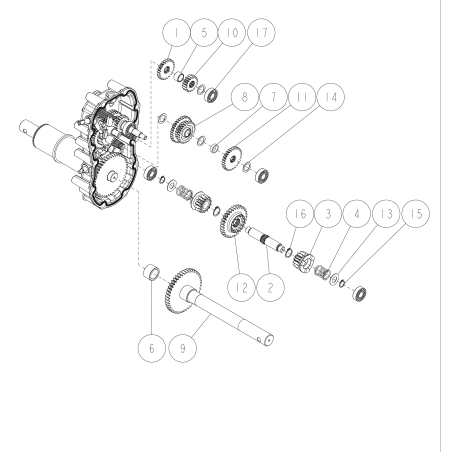 1
5
10
17
8
7
11
14
16
3
4
13
15
12
2
6
9