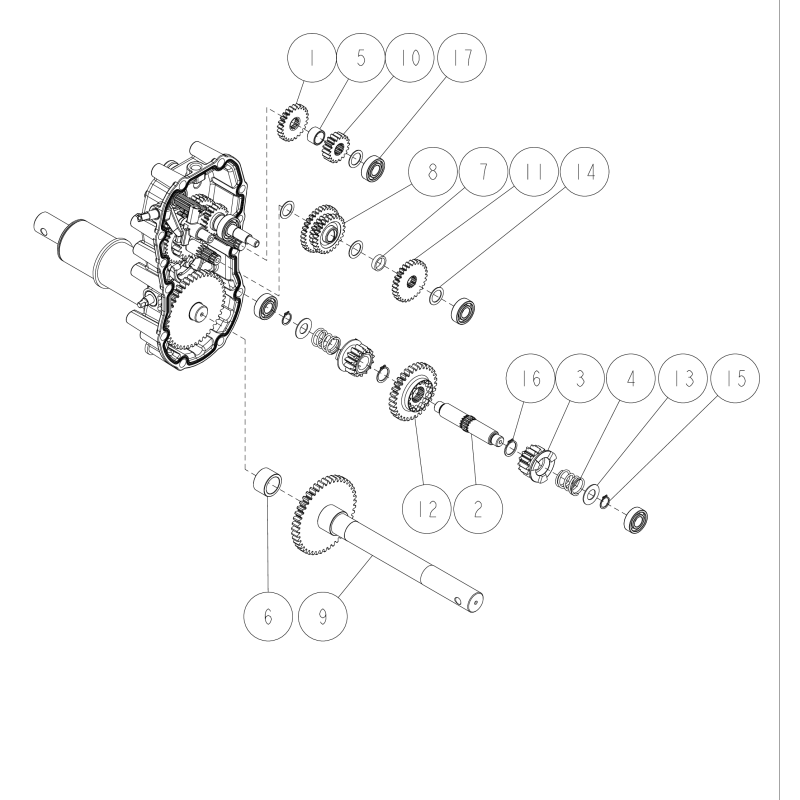 1
5
10
17
8
7
11
14
16
3
4
13
15
12
2
6
9