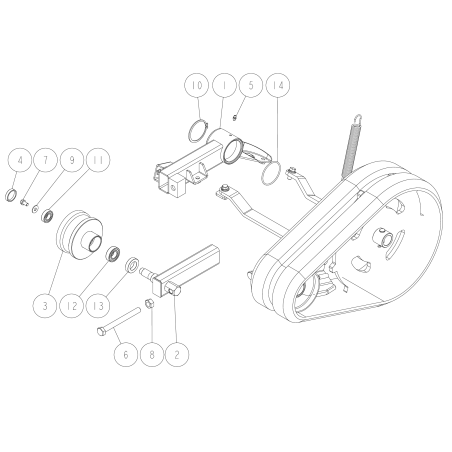 10
1
5
14
4
7
9
11
3
12
13
6
8
2