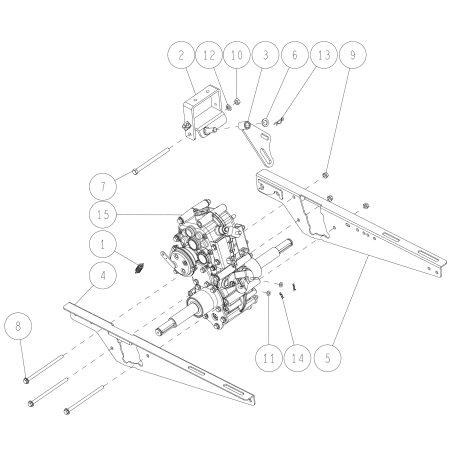 2
12
10
3
6
13
9
7
15
1
4
8
11
14
5