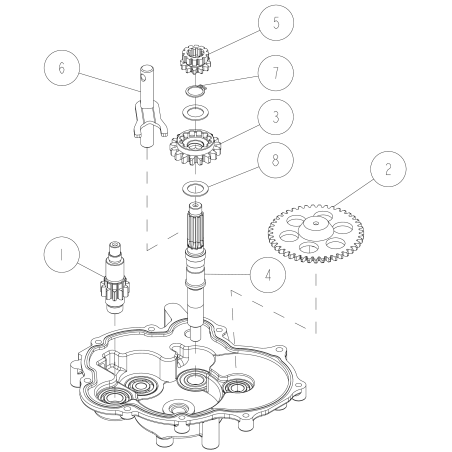 5
6
7
3
8
2
1
4