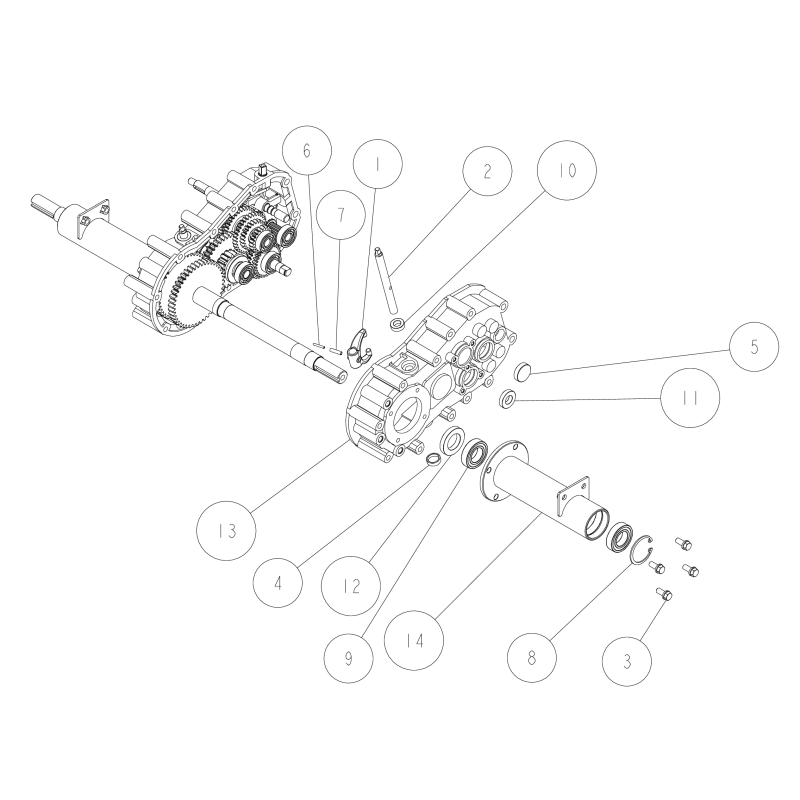 6
1
2
10
7
5
11
13
4
12
9
14
8
3