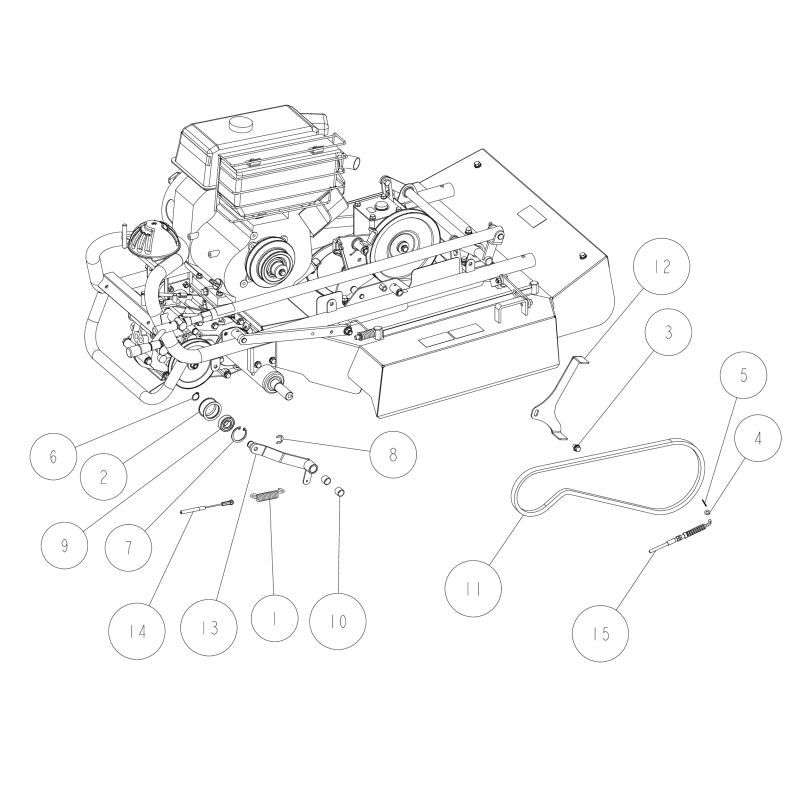 12
3
5
4
6
2
8
9
7
11
14
13
1
10
15