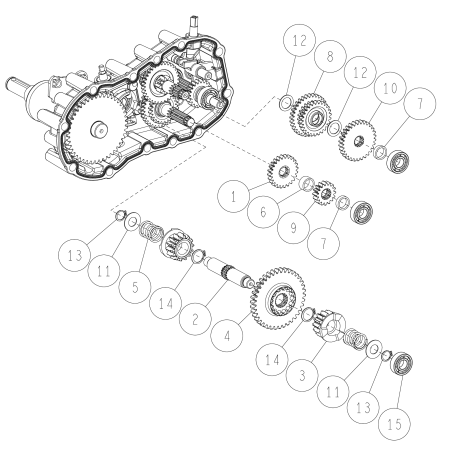 12
8
12
10
7
1
6
9
7
13
11
5
14
2
4
14
3
11
13
15