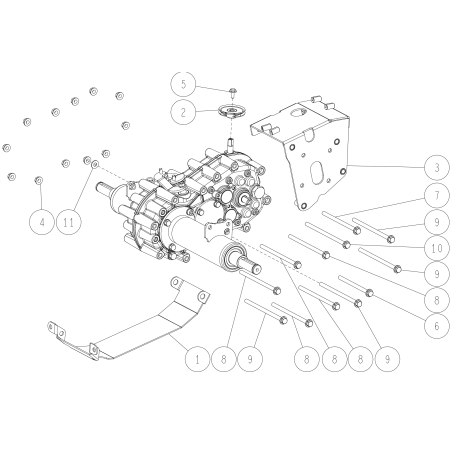 5
2
3
7
9
10
9
8
6
4
11
1
8
9
8
8
8
9