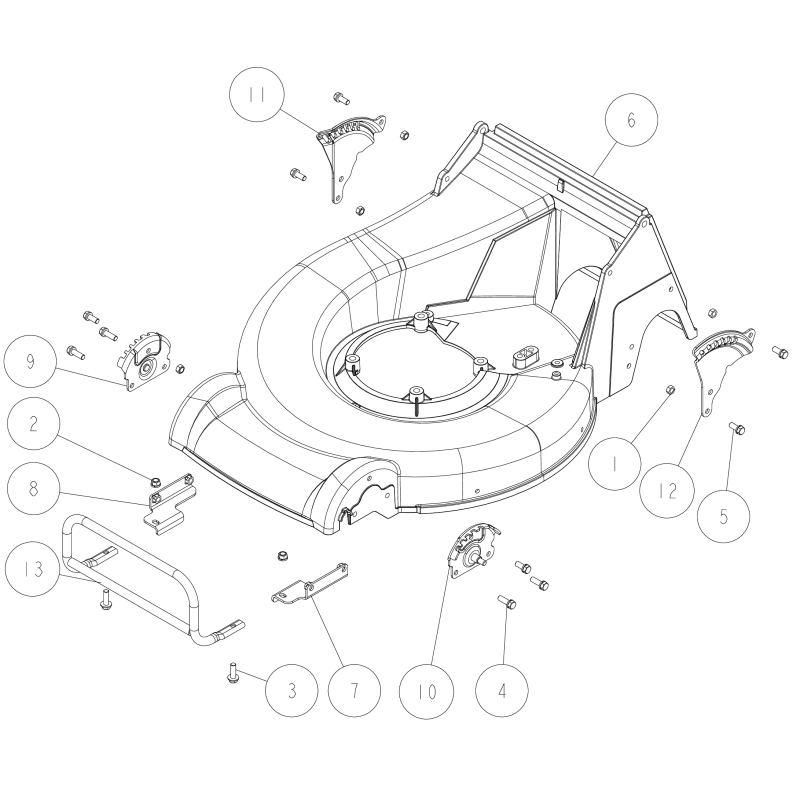 11
6
9
2
8
13
1
12
5
3
7
10
4