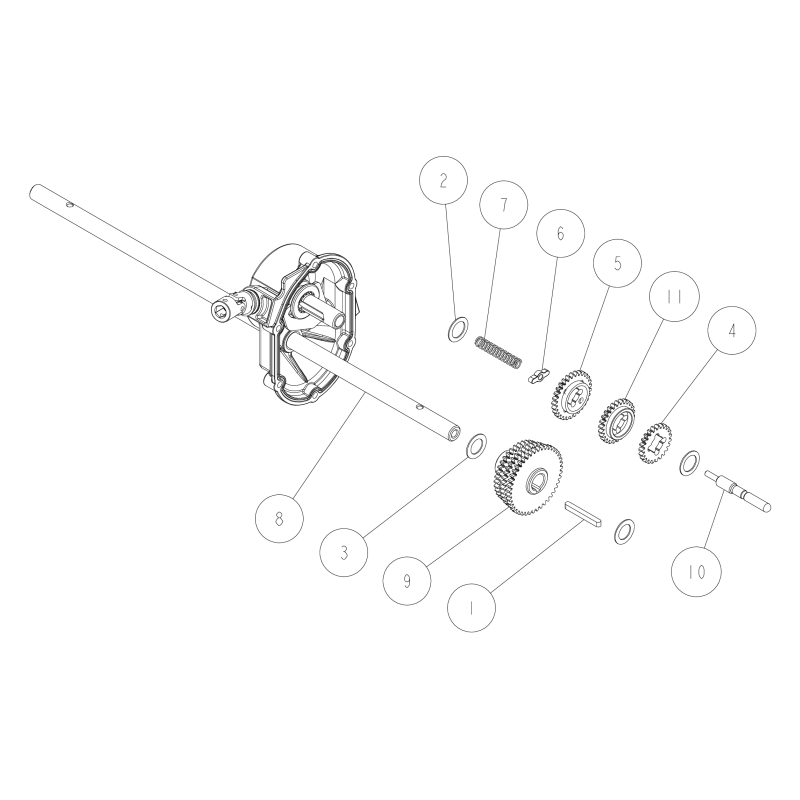 2
7
6
5
11
4
8
3
9
1
10