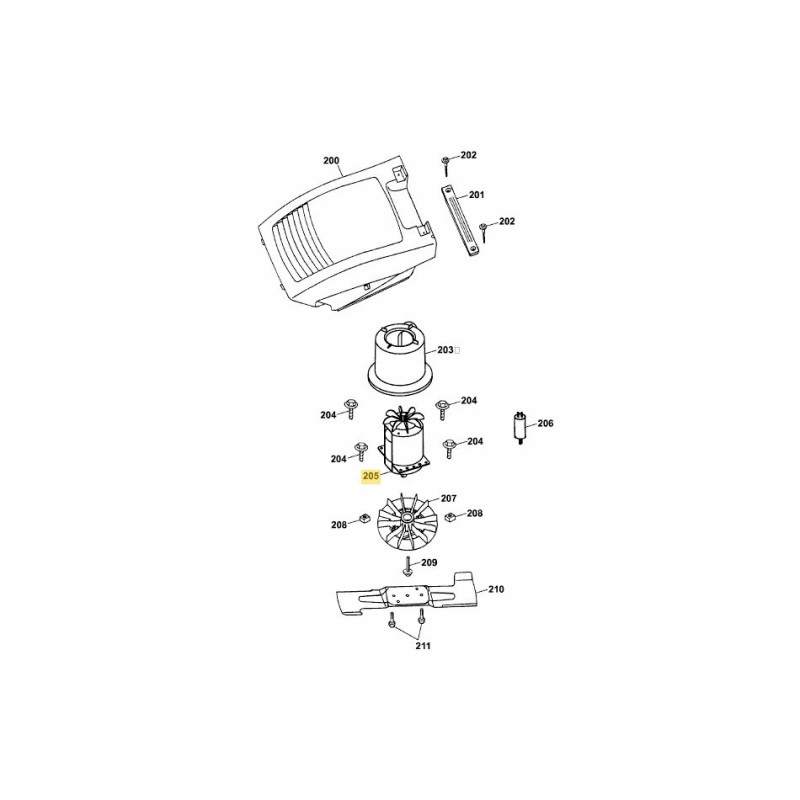 200
202
201
202
203
204
204
206
204
204
205
207
208
208
209
210
211