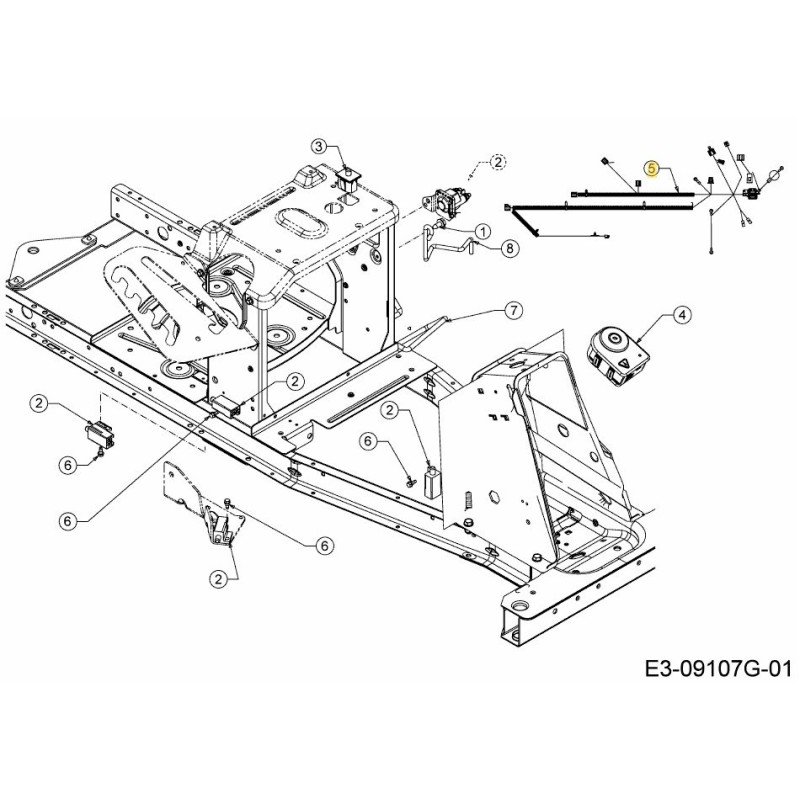 3
2
5
1
8
7
4
2
2
2
6
6
6
6
2
E3-09107G-01