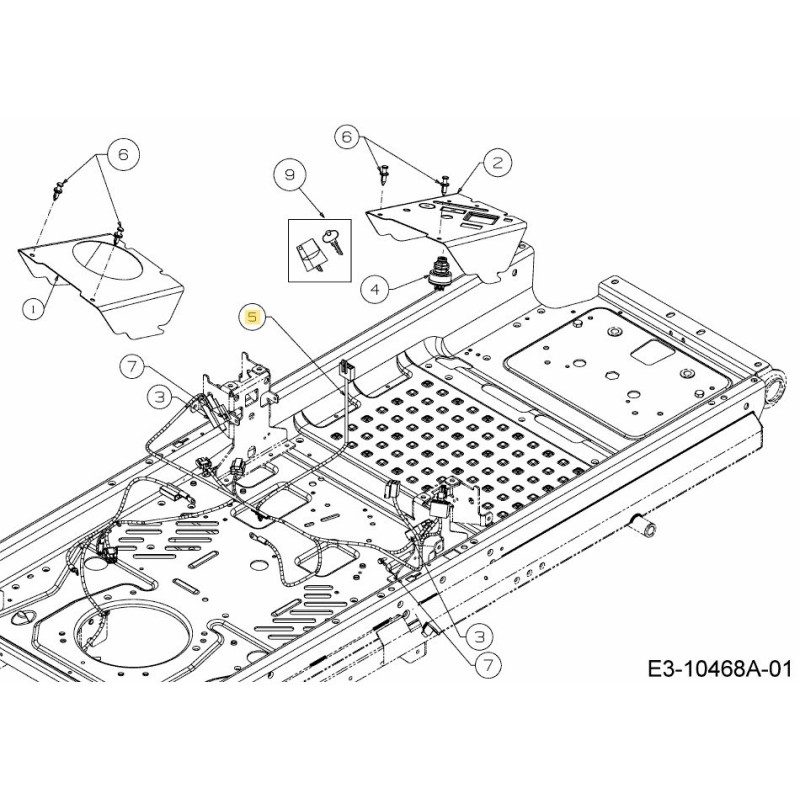 6
6
2
9
1
4
5
7
3
3
7
E3-10468A-01