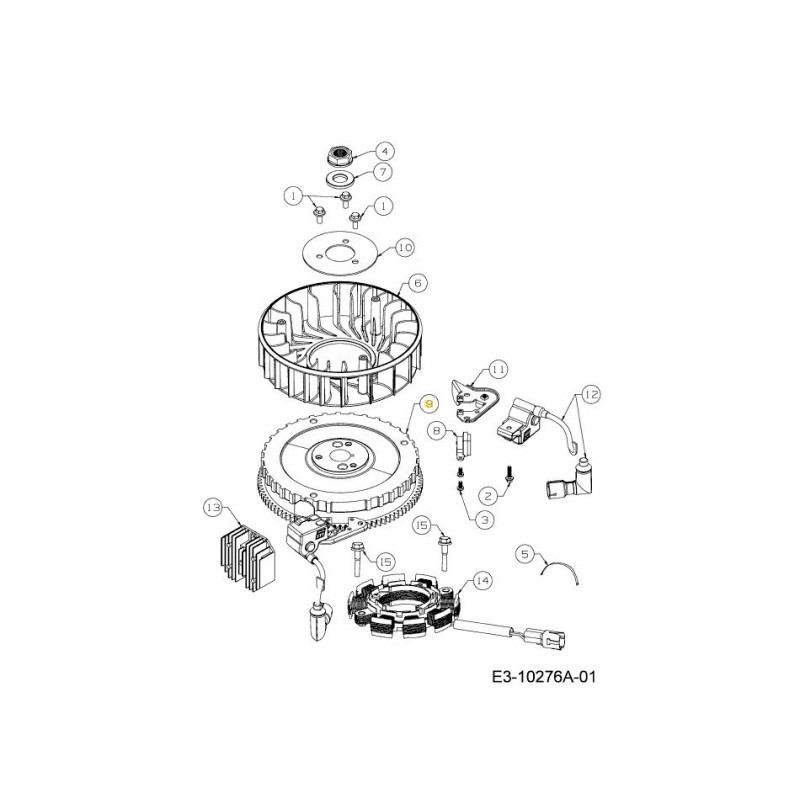 4
7
1
1
10
6
11
12
9
8
2
3
13
15
15
5
14
E3-10276A-01