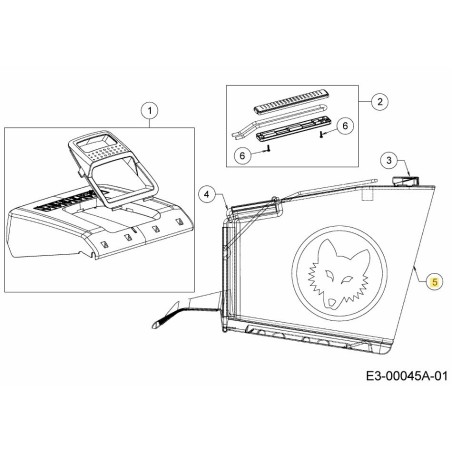 1
2
6
6
3
4
5
E3-00045A-01