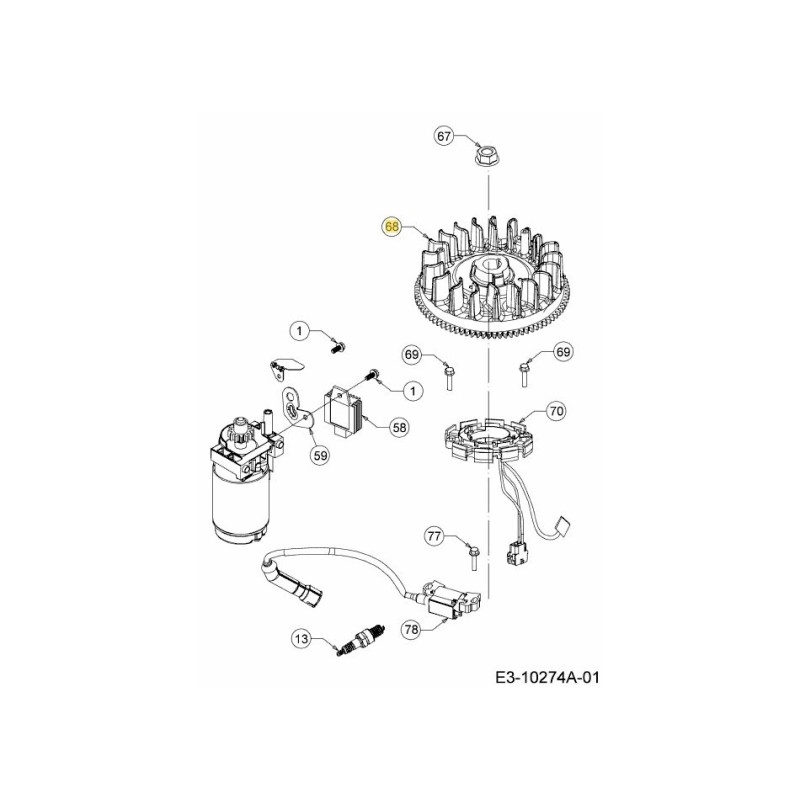 67

68

1

69

69

1

70

58

59

77

78

13

E3-10274A-01