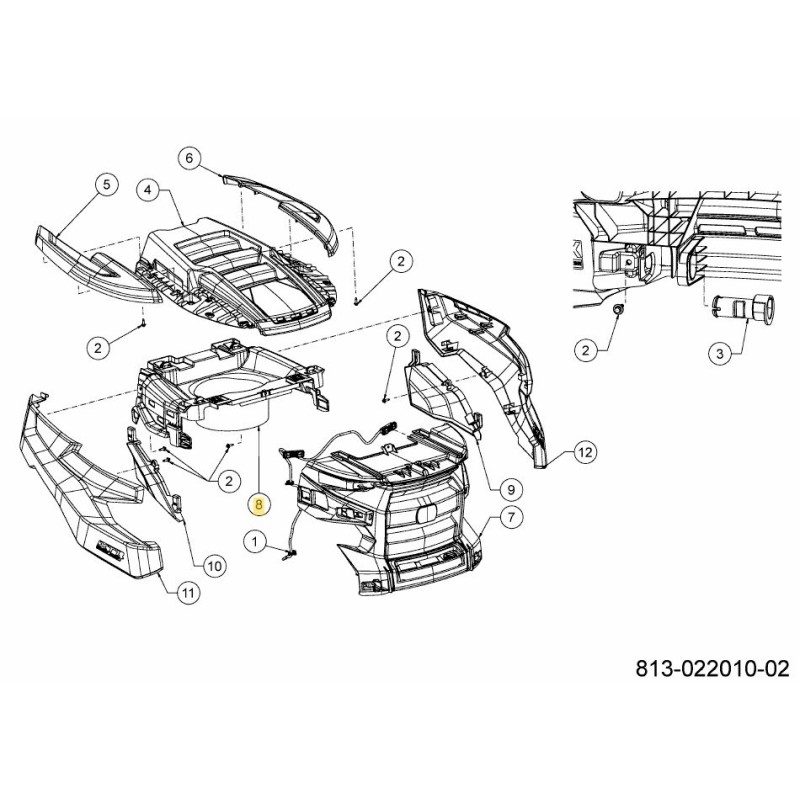 6
5
4
2
2
2
2
3
2
12
9
8
7
1
10
11
813-022010-02