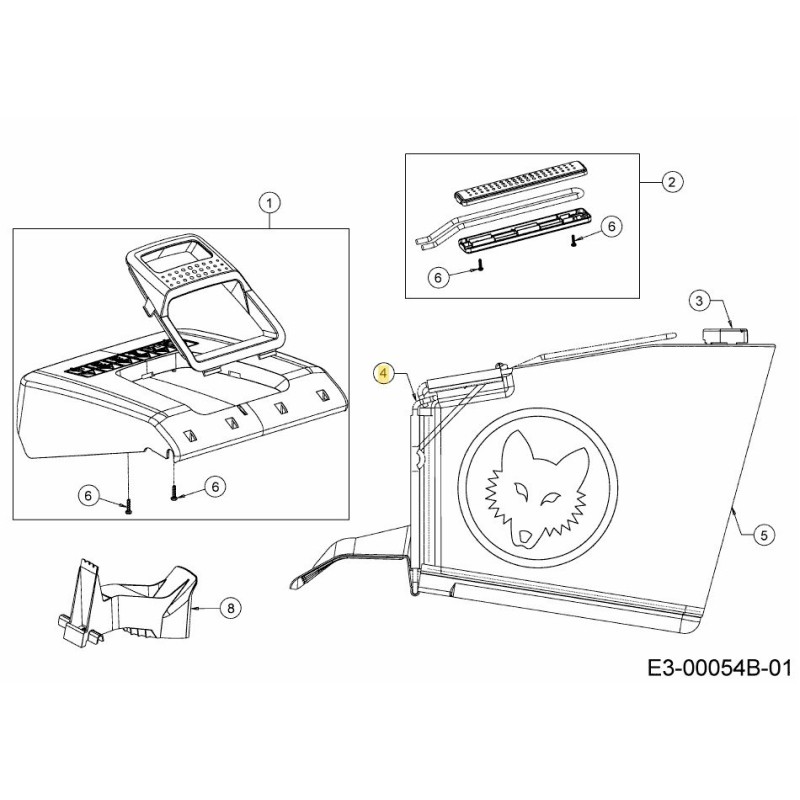 1

2

6

6

3

4

6

6

5

8

E3-00054B-01