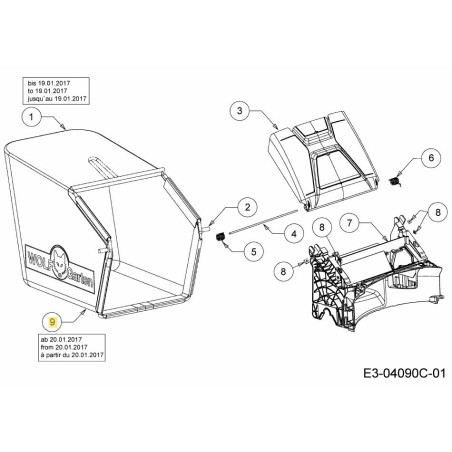 bis 19.01.2017
to 19.01.2017
jusqu`au 19.01.2017

1

3

6

2

4

5

8

7

8

8

WOLF Garten

9

ab 20.01.2017
from 20.01.2017
à partir du 20.01.2017

E3-04090C-01