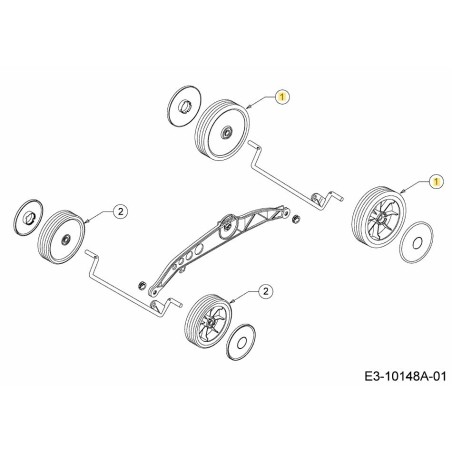 1
1
2
2
E3-10148A-01