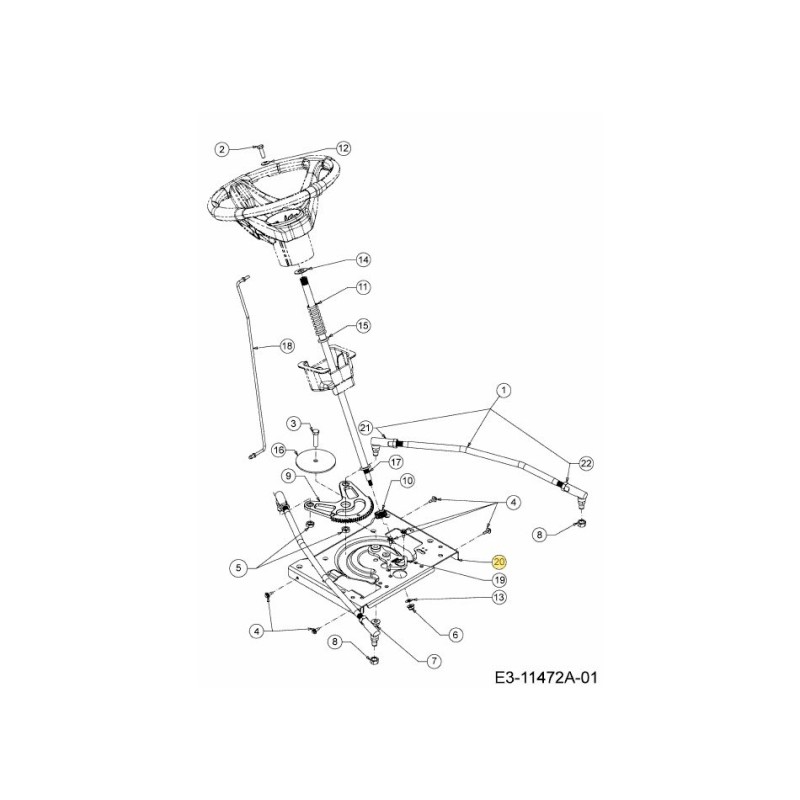 2
12
14
11
15
18
1
3
21
16
17
22
9
10
4
8
5
20
19
13
4
6
8
7
E3-11472A-01