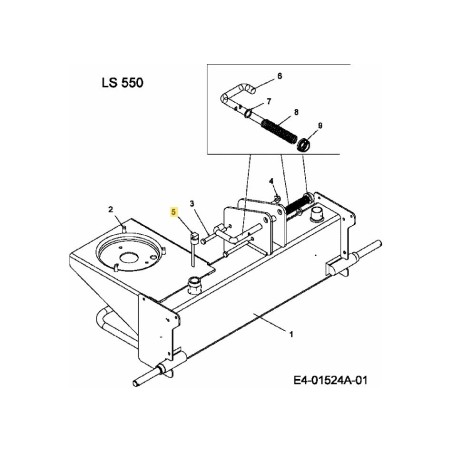 LS 550

6
7
8
9
4
2
5
3
1

E4-01524A-01