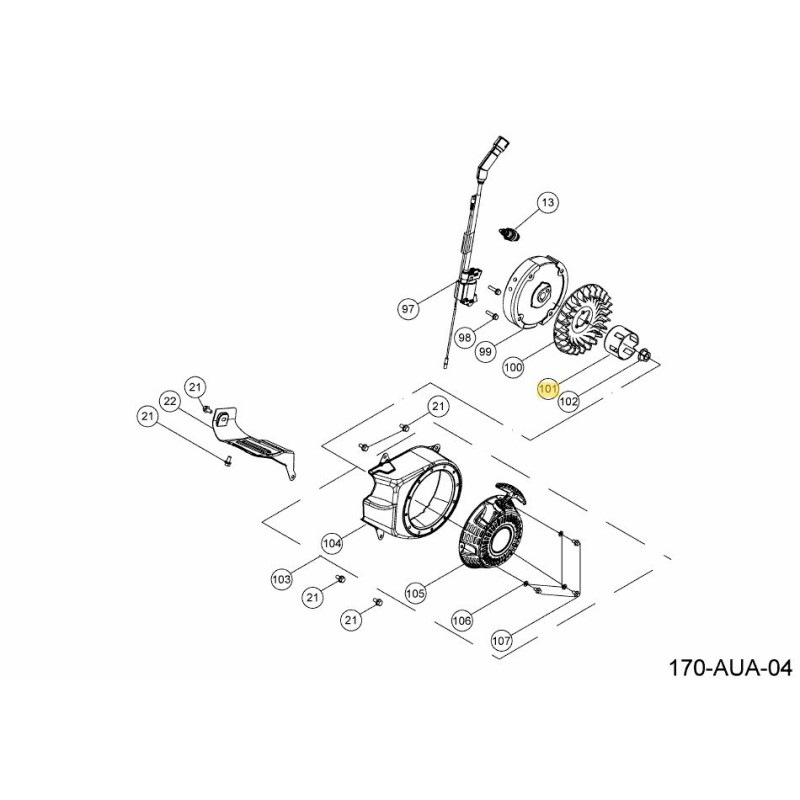 13
97
98
99
100
101
102
21
22
21
21
104
103
21
21
105
106
107
170-AUA-04