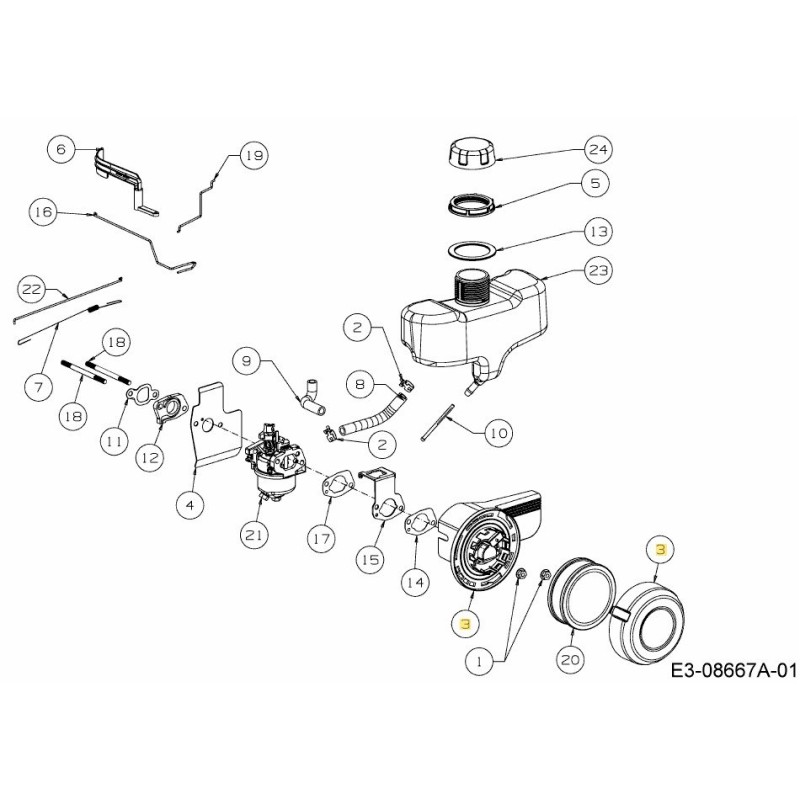 6
19
24
5
16
13
23
22
2
18
9
8
7
18
11
12
2
10
4
21
17
15
14
3
3
1
20
E3-08667A-01