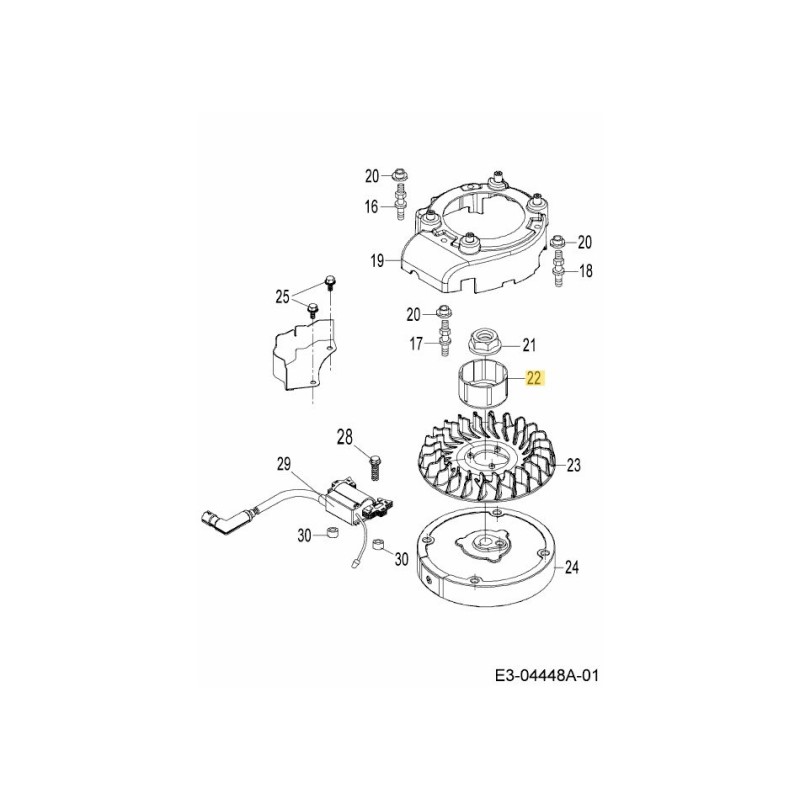 20
16
19
20
18
25
20
17
21
22
28
29
23
30
30
24
E3-04448A-01