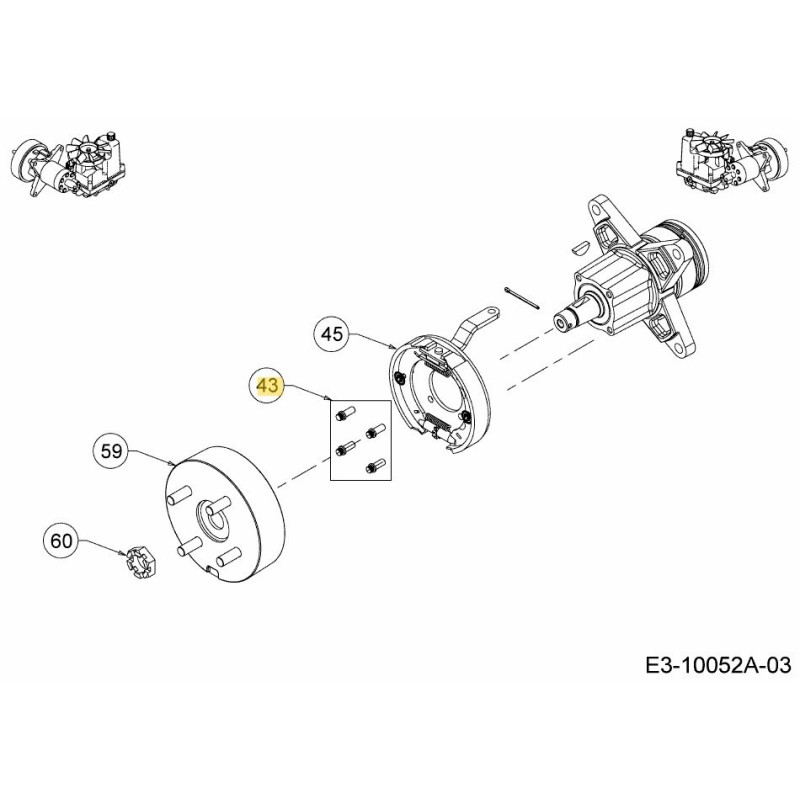 45

43

59

60

E3-10052A-03