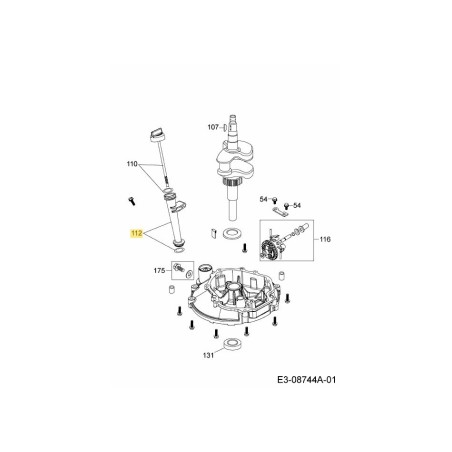 107

110

54

54

112

116

175

131

E3-08744A-01