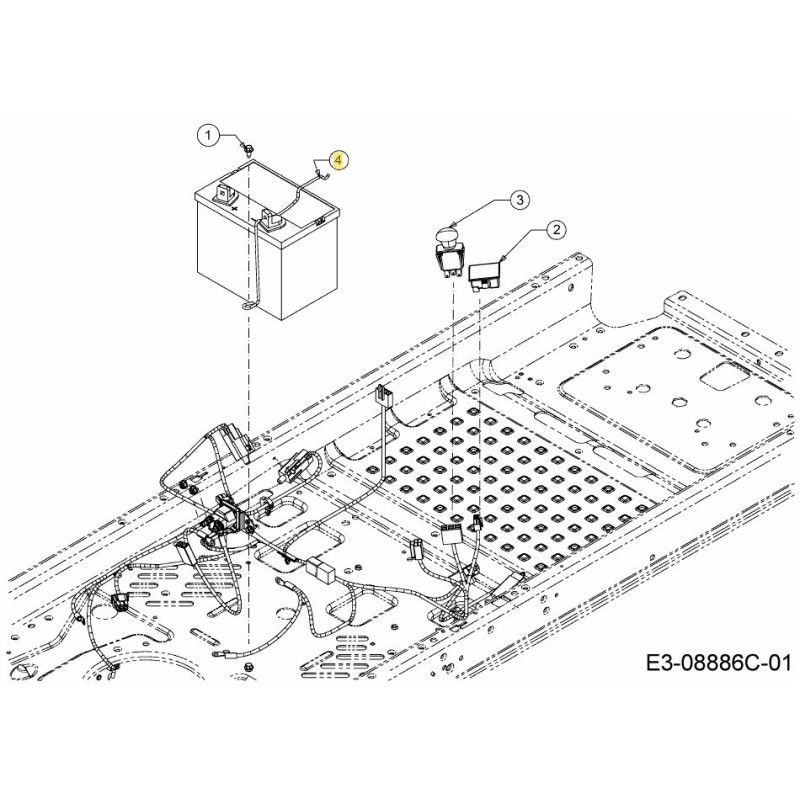 1
4
3
2
E3-08886C-01