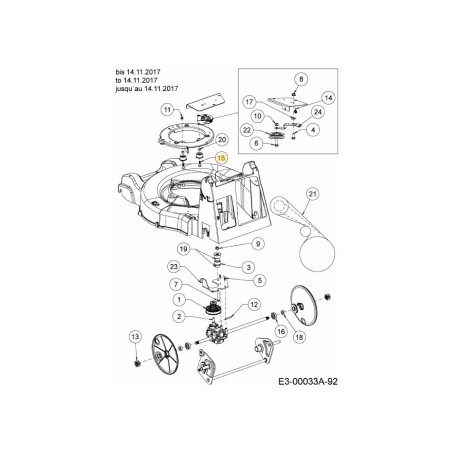 bis 14.11.2017
to 14.11.2017
jusqu`au 14.11.2017

8
17
14
10
24
22
4
6
11
20
15
21
9
19
3
23
5
7
1
12
2
16
18
13

E3-00033A-92