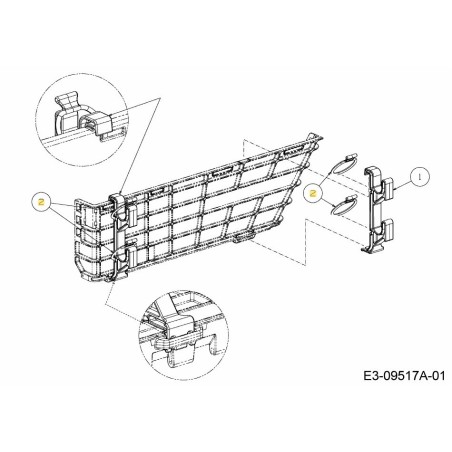 2
2
1
E3-09517A-01